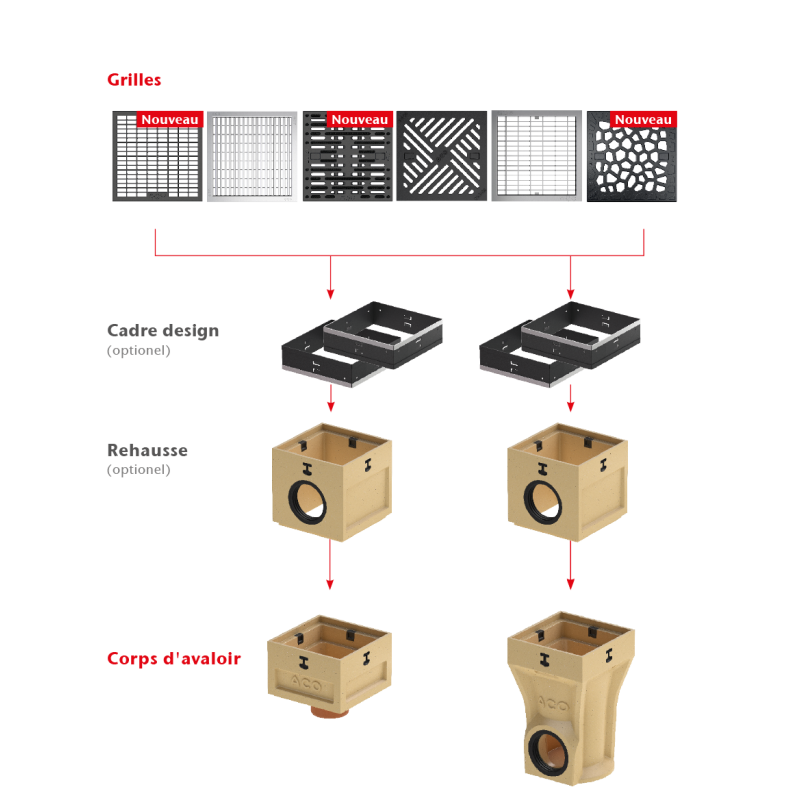 Grilles

Nouveau

Nouveau

Nouveau

Cadre design
(optionel)

Rehausse
(optionel)

Corps d'avaloir

ACO

ACO