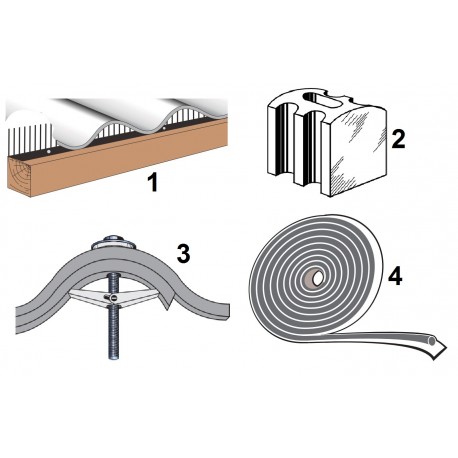 1
2
3
4