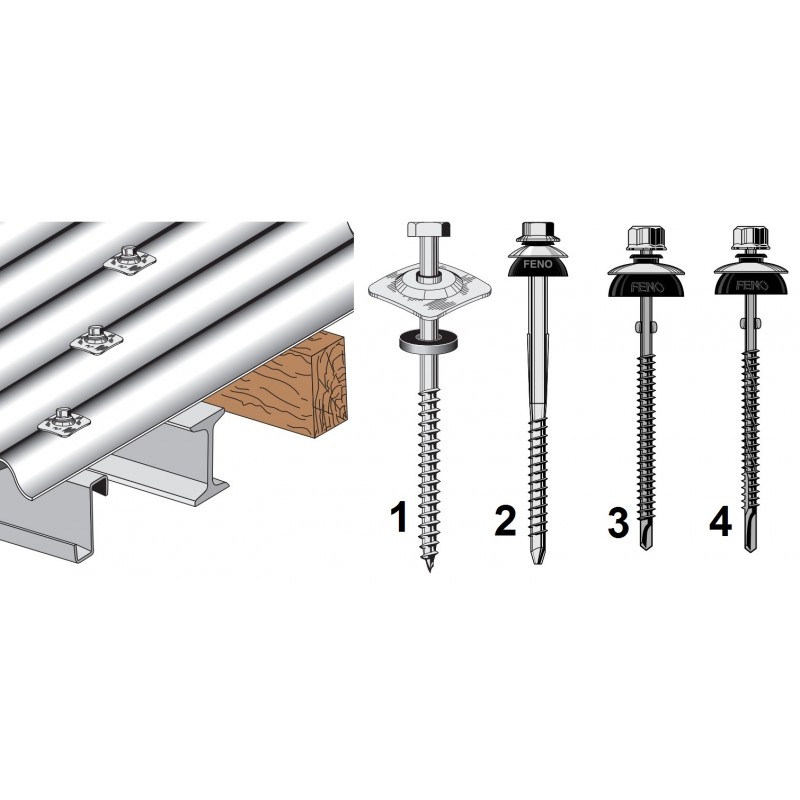 FENO
FENO
FENO
1
2
3
4