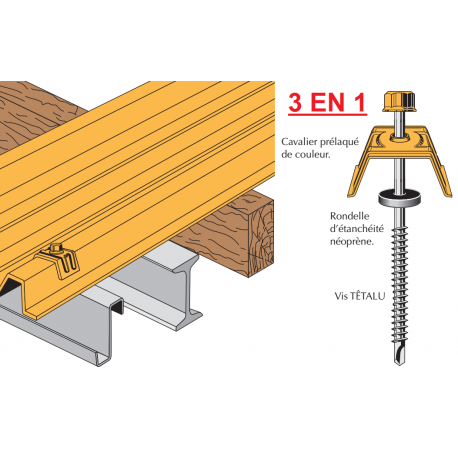 3 EN 1

Cavalier prélaqué de couleur.

Rondelle d'étanchéité néoprène.

Vis TÊTALU