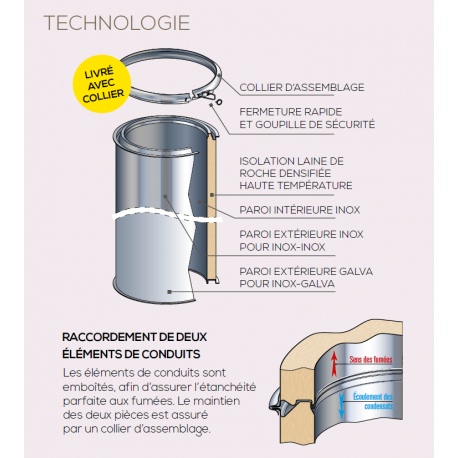 TECHNOLOGIE

LIVRÉ AVEC COLLIER

COLLIER D'ASSEMBLAGE

FERMETURE RAPIDE ET GOUPILLE DE SÉCURITÉ

ISOLATION LAINE DE ROCHE DENSIFIÉE HAUTE TEMPÉRATURE

PAROI INTÉRIEURE INOX

PAROI EXTÉRIEURE INOX POUR INOX-INOX

PAROI EXTÉRIEURE GALVA POUR INOX-GALVA

RACCORDEMENT DE DEUX ÉLÉMENTS DE CONDUITS

Les éléments de conduits sont emboîtés, afin d'assurer l'étanchéité parfaite aux fumées. Le maintien des deux pièces est assuré par un collier d'assemblage.

Sens des fumées

Écoulement des condensats