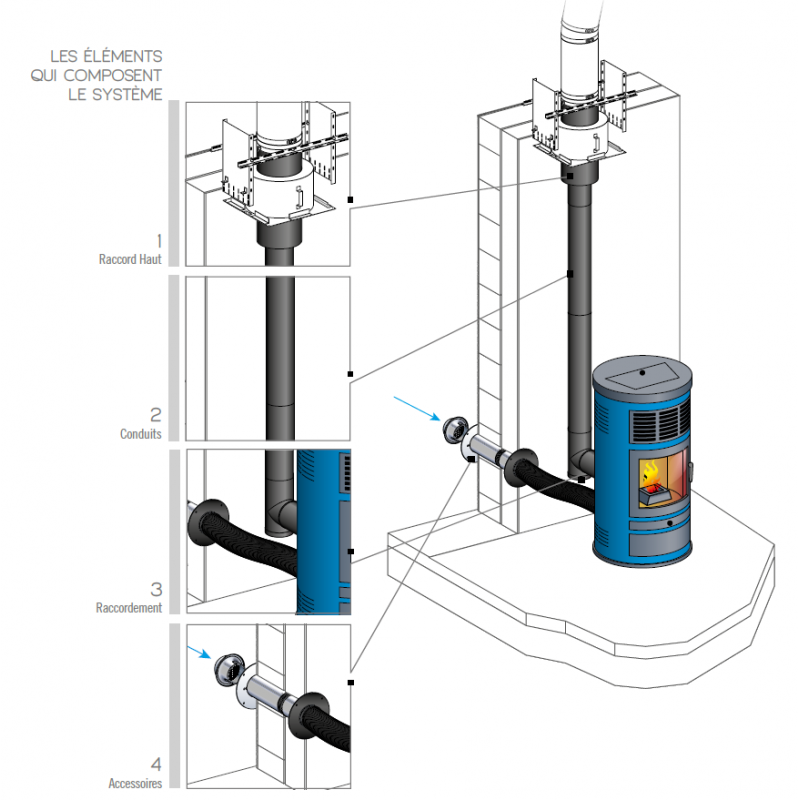 LES ÉLÉMENTS QUI COMPOSENT LE SYSTÈME

1
Raccord Haut

2
Conduits

3
Raccordement

4
Accessoires