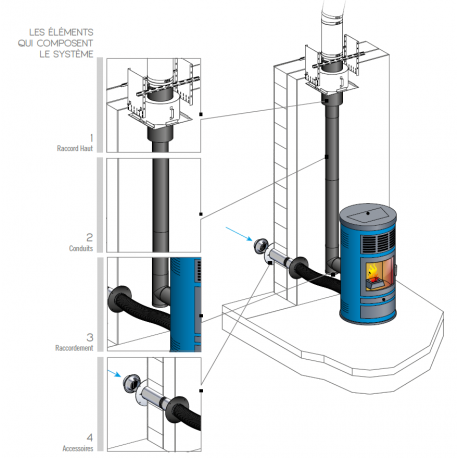 LES ÉLÉMENTS
QUI COMPOSENT
LE SYSTÈME

1
Raccord Haut

2
Conduits

3
Raccordement

4
Accessoires