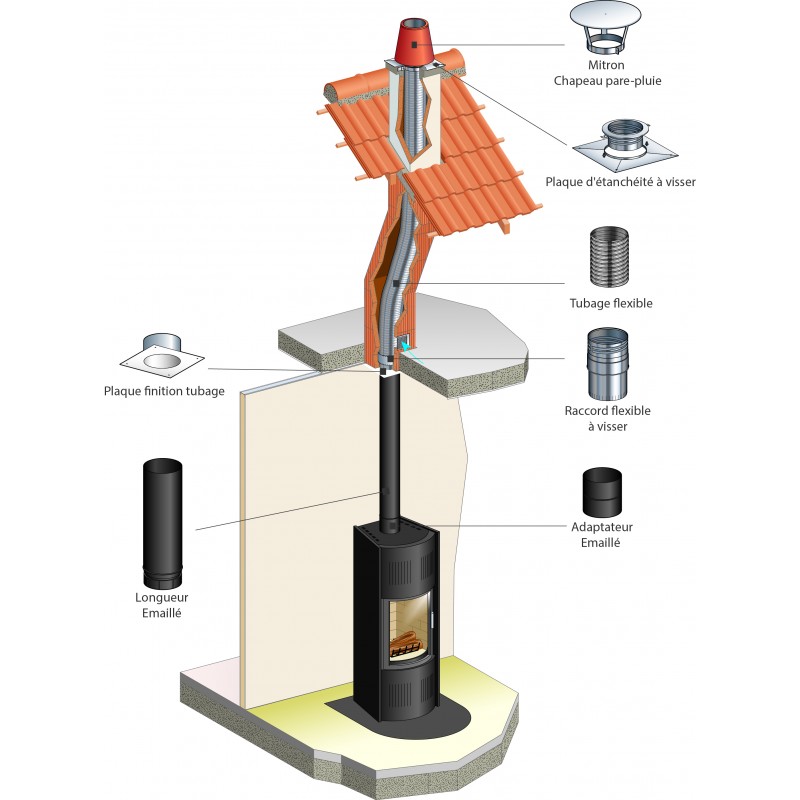 Mitron
Chapeau pare-pluie

Plaque d'étanchéité à visser

Tubage flexible

Plaque finition tubage

Raccord flexible
à visser

Adaptateur
Emaillé

Longueur
Emaillé